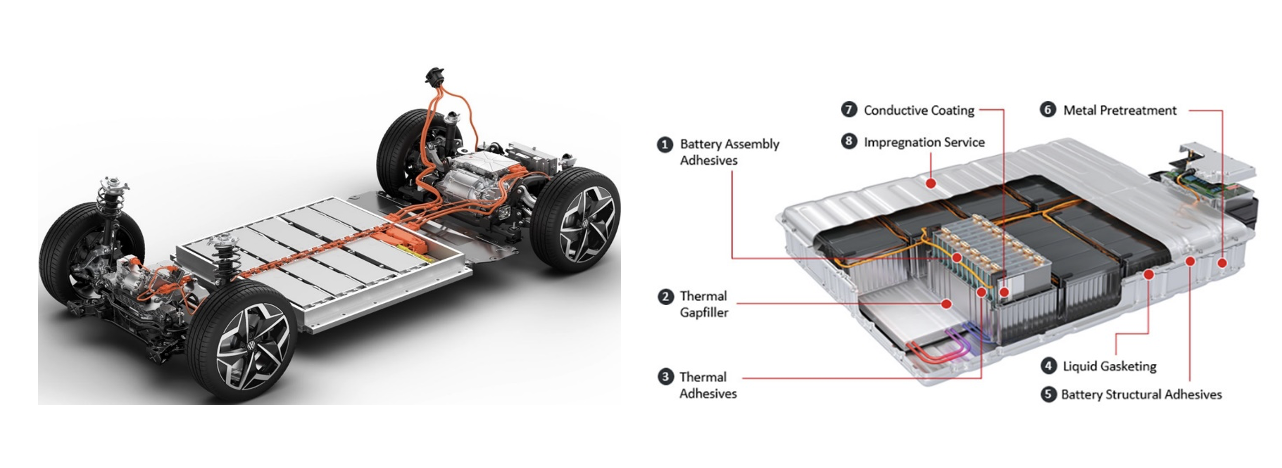 7 Conductive Coating
6 Metal Pretreatment
1 Battery Assembly Adhesives
8 Impregnation Service
2 Thermal Gapfiller
3 Thermal Adhesives
4 Liquid Gasketing
5 Battery Structural Adhesives